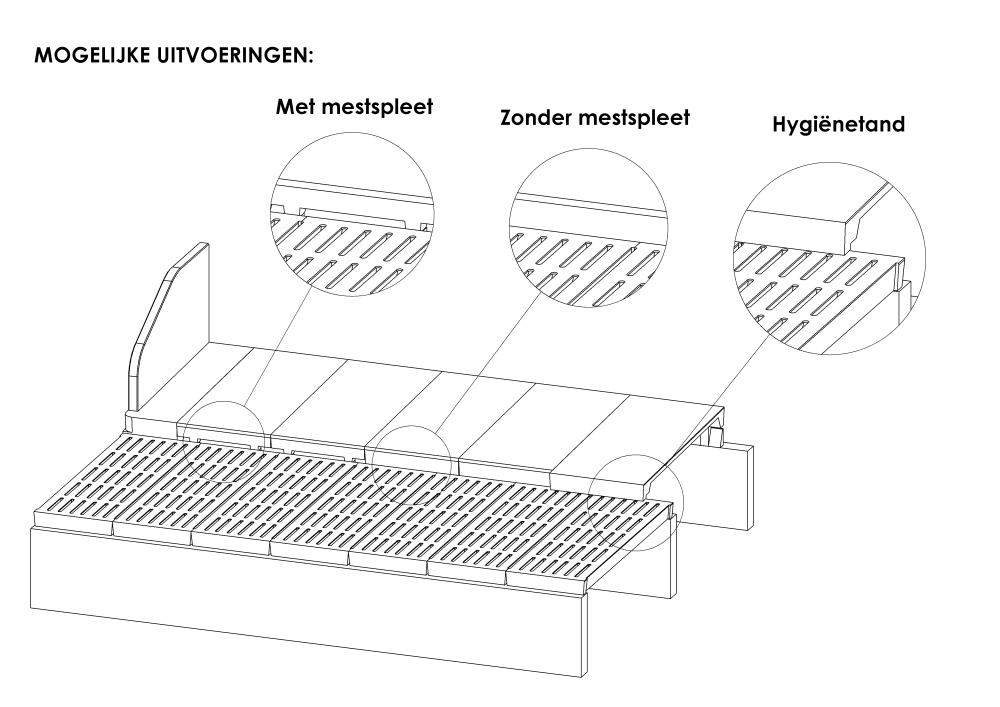 MOGELIJKE UITVOERINGEN:

Met mestspleet

Zonder mestspleet

Hygiënetand