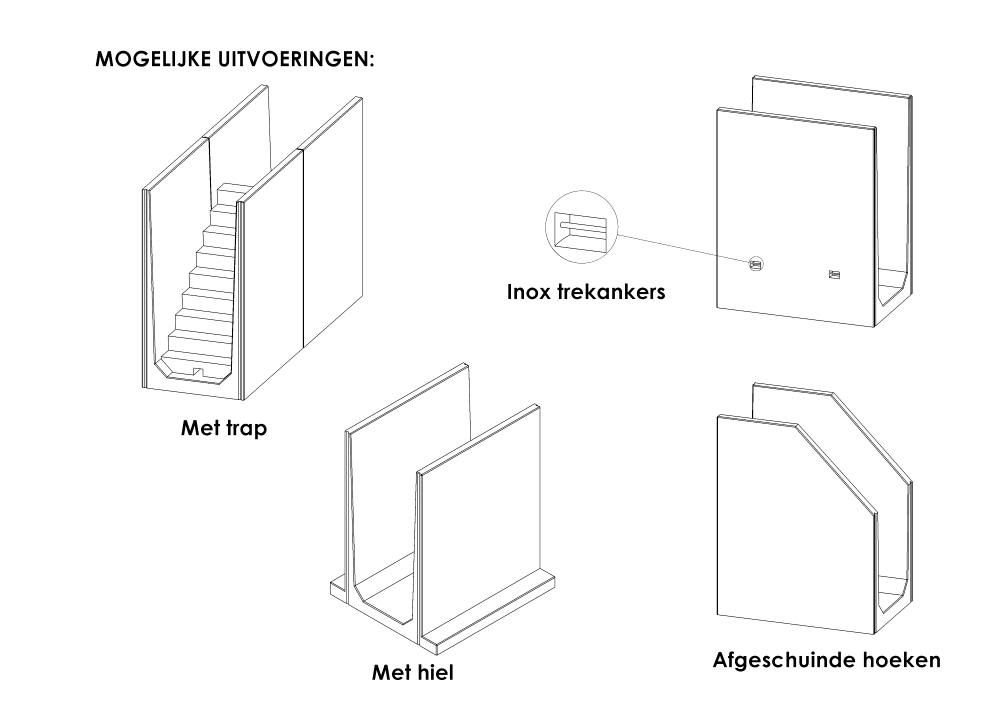 MOGELIJKE UITVOERINGEN:

Inox trekankers

Met trap

Met hiel

Afgeschuinde hoeken