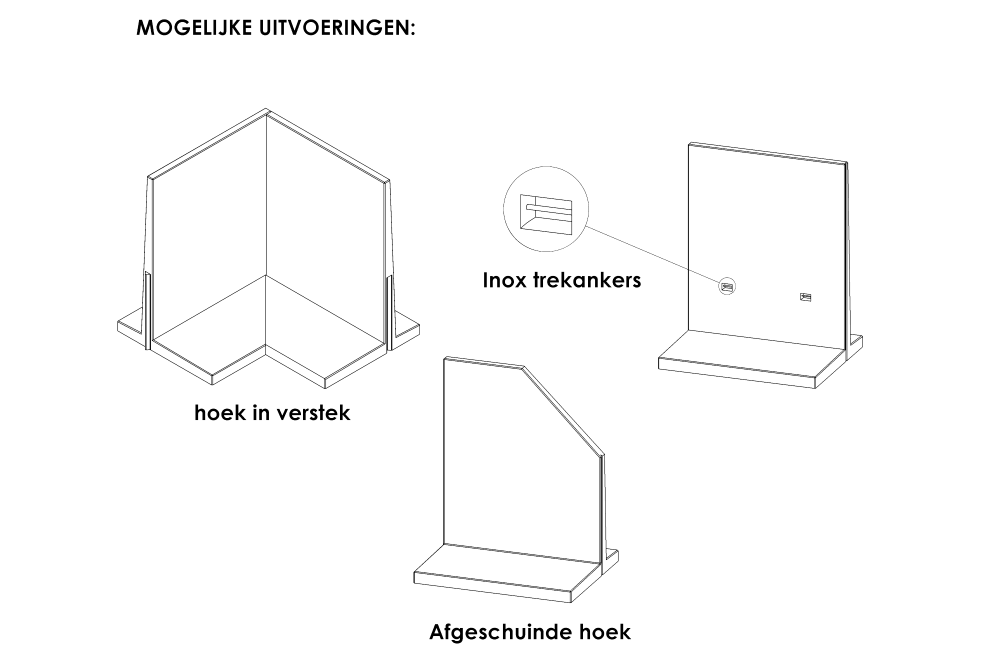 MOGELIJKE UITVOERINGEN:

Inox trekankers

hoek in verstek

Afgeschuinde hoek