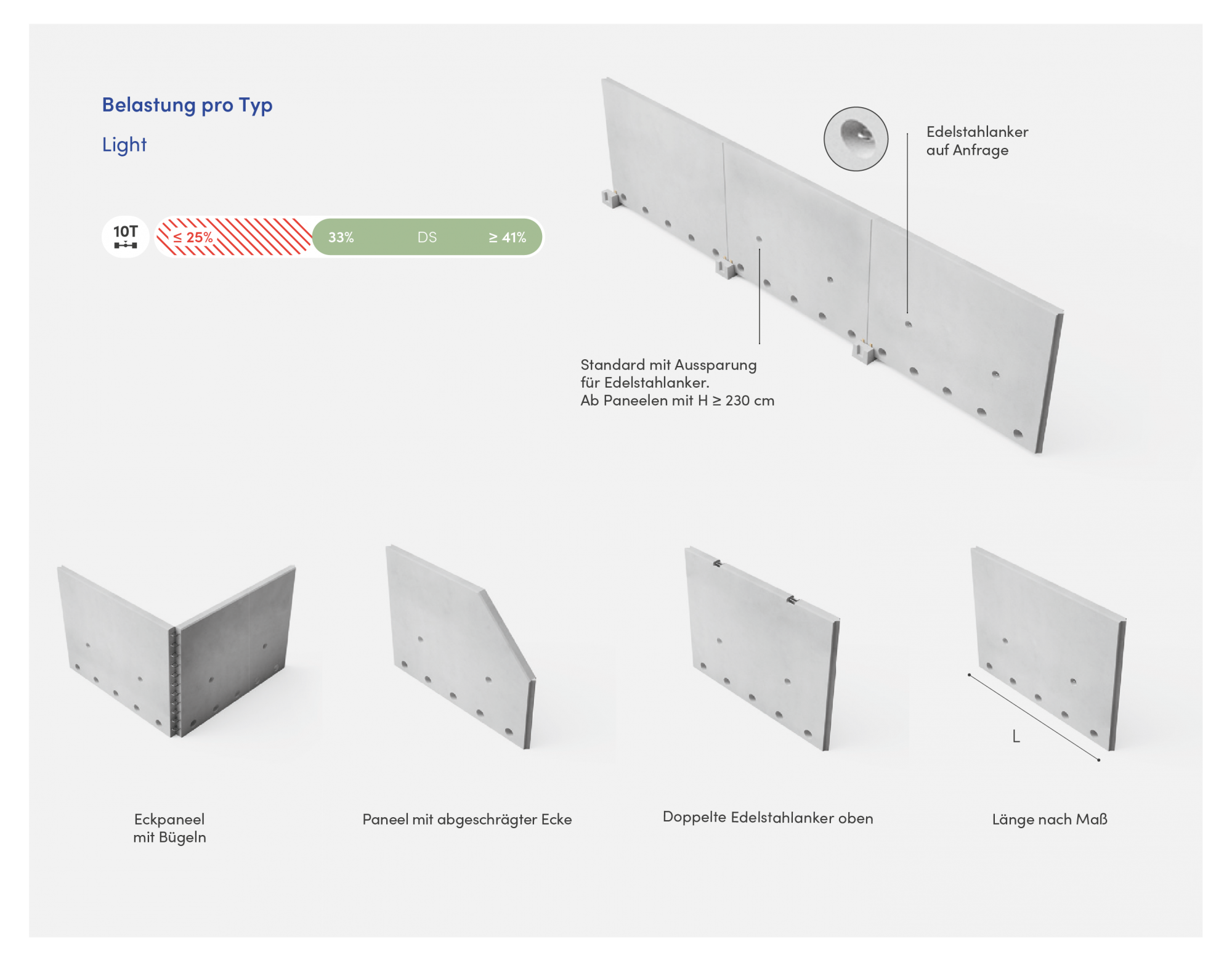 Belastung pro Typ

Light

10T

≤ 25%

33%

DS

≥ 41%

Edelstahlanker
auf Anfrage

Standard mit Aussparung
für Edelstahlanker.
Ab Paneelen mit H ≥ 230 cm

L

Eckpaneel
mit Bügeln

Paneel mit abgeschrägter Ecke

Doppelte Edelstahlanker oben

Länge nach Maß